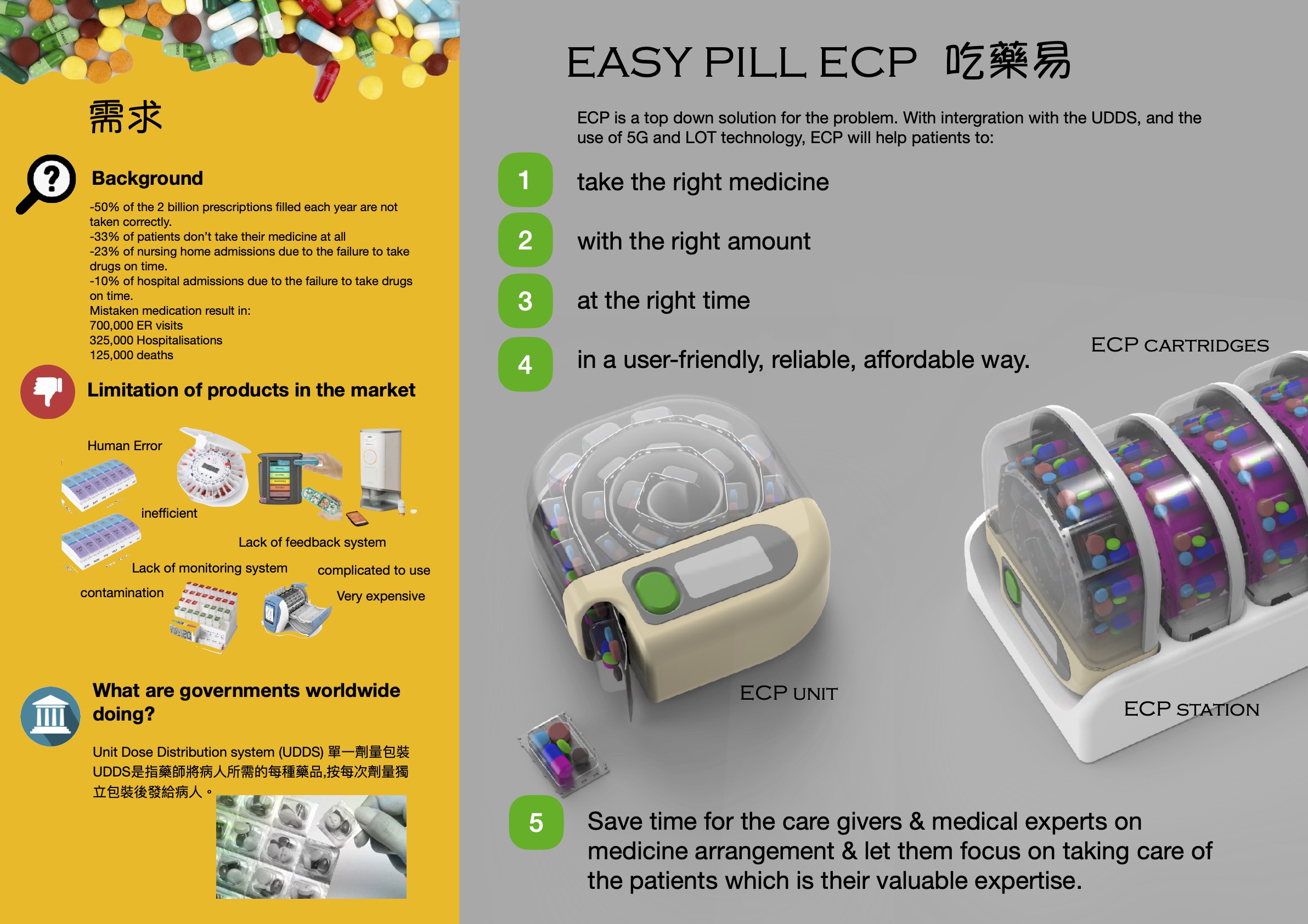 需求

Background

-50% of the 2 billion prescriptions filled each year are not taken correctly.
-33% of patients don't take their medicine at all
-23% of nursing home admissions due to the failure to take drugs on time.
-10% of hospital admissions due to the failure to take drugs on time.
Mistaken medication result in:
700,000 ER visits
325,000 Hospitalisations
125,000 deaths

Limitation of products in the market

Human Error
inefficient
Lack of feedback system
Lack of monitoring system
complicated to use
contamination
Very expensive

What are governments worldwide doing?

Unit Dose Distribution system (UDDS) 單一劑量包裝
UDDS是指藥師將病人所需的每種藥品,按每次劑量獨立包裝後發給病人。

EASY PILL ECP 吃藥易

ECP is a top down solution for the problem. With intergration with the UDDS, and the use of 5G and LOT technology, ECP will help patients to:

1 take the right medicine

2 with the right amount

3 at the right time

4 in a user-friendly, reliable, affordable way.

ECP CARTRIDGES

ECP UNIT

ECP STATION

5 Save time for the care givers & medical experts on medicine arrangement & let them focus on taking care of the patients which is their valuable expertise.