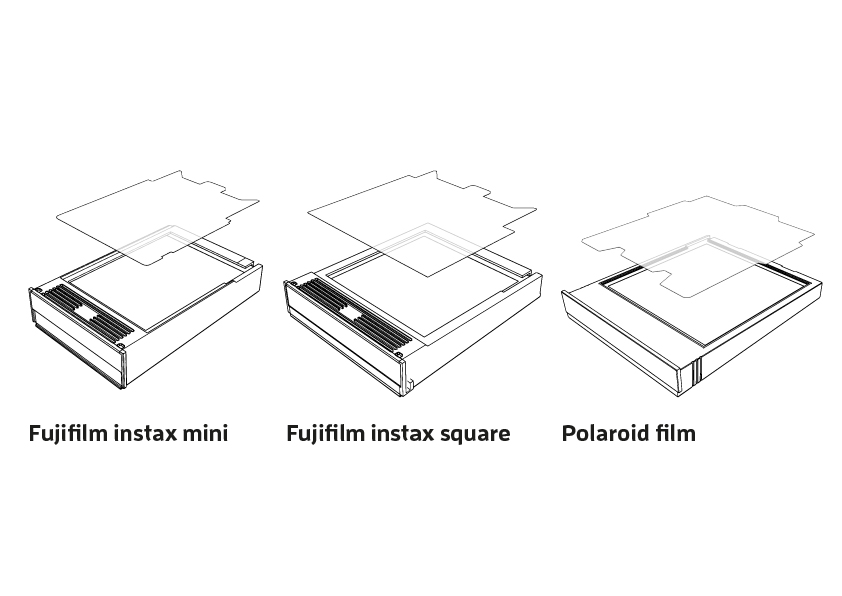 Fujifilm instax mini

Fujifilm instax square

Polaroid film